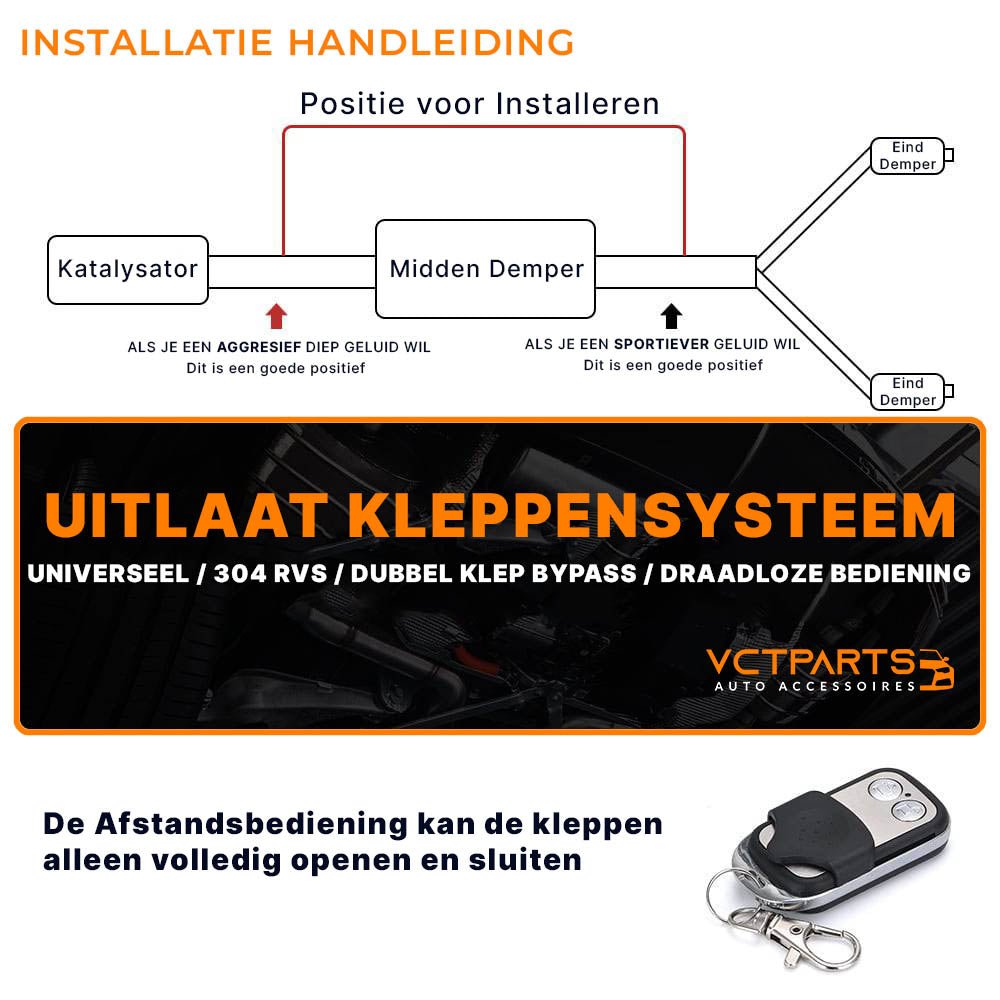 INSTALLATIE HANDLEIDING

Positie voor Installeren

Katalysator

Midden Demper

Eind Demper

Eind Demper

ALS JE EEN AGGRESIEF DIEP GELUID WIL
Dit is een goede positief

ALS JE EEN SPORTIEVER GELUID WIL
Dit is een goede positief

UITLAAT KLEPPENSYSTEEM

UNIVERSEEL / 304 RVS / DUBBEL KLEP BYPASS / DRAADLOZE BEDIENING

VCTPARTS
AUTO ACCESSOIRES

De Afstandsbediening kan de kleppen alleen volledig openen en sluiten