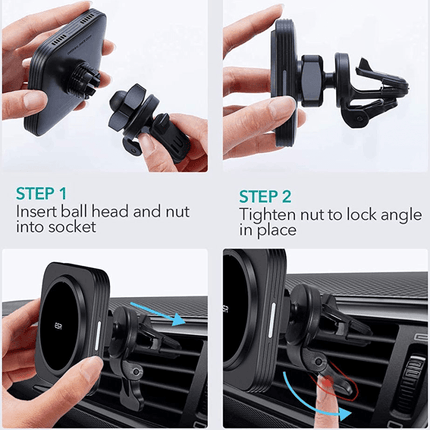 STEP 1
Insert ball head and nut into socket

STEP 2
Tighten nut to lock angle in place

ESR

ESR