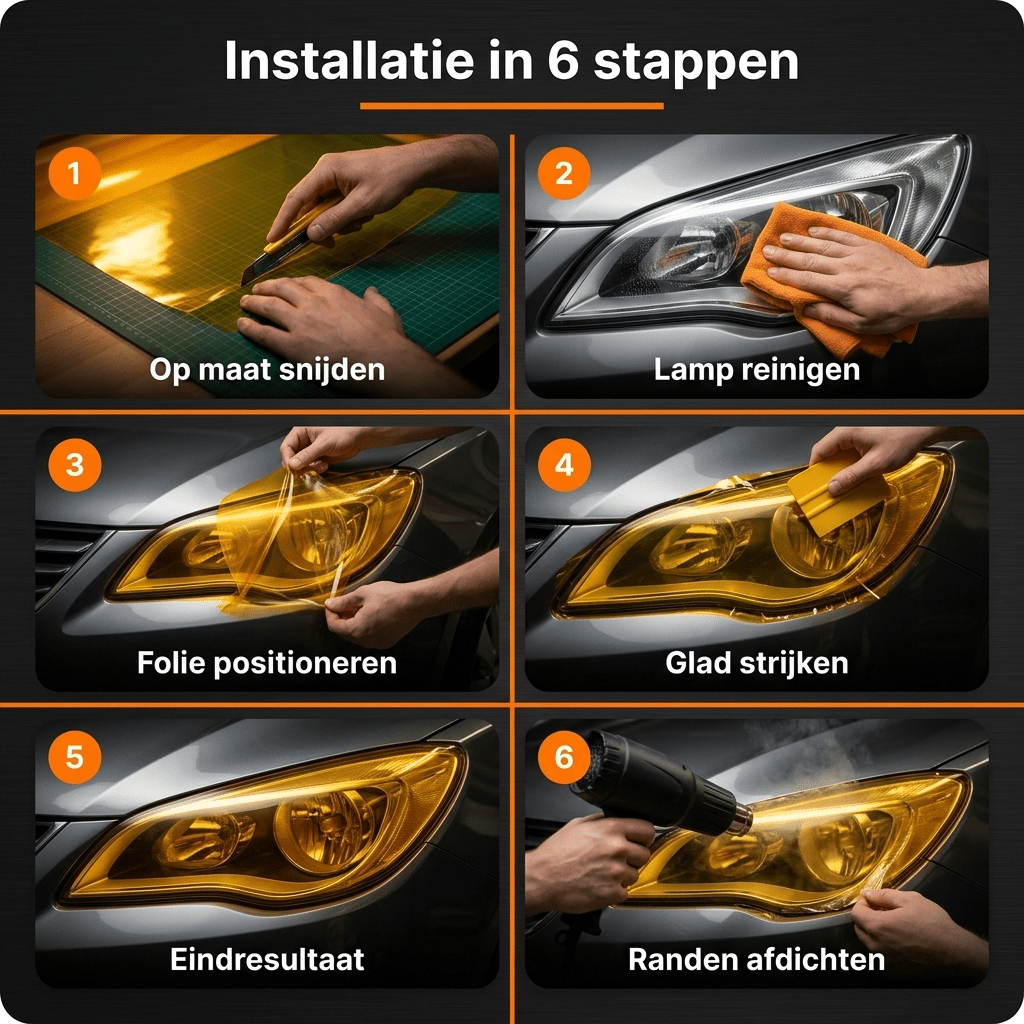 Installatie in 6 stappen

1
Op maat snijden

2
Lamp reinigen

3
Folie positioneren

4
Glad strijken

5
Eindresultaat

6
Randen afdichten