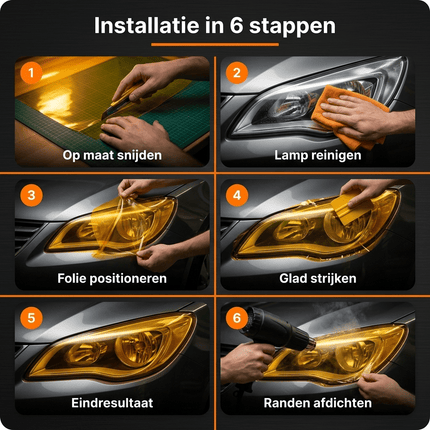 Installatie in 6 stappen

1
Op maat snijden

2
Lamp reinigen

3
Folie positioneren

4
Glad strijken

5
Eindresultaat

6
Randen afdichten