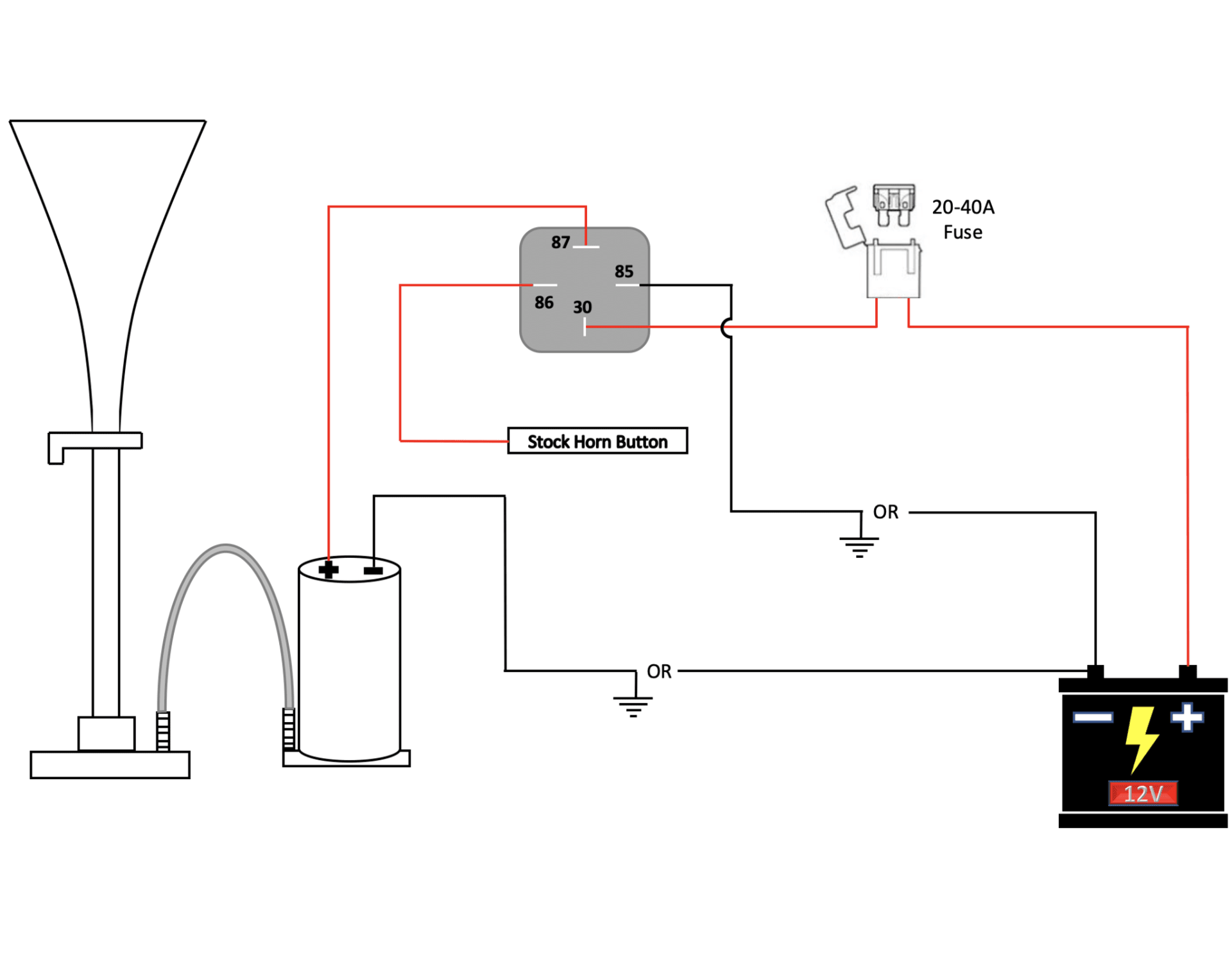 20-40A
Fuse

87
85
86
30

Stock Horn Button

OR

OR

12V