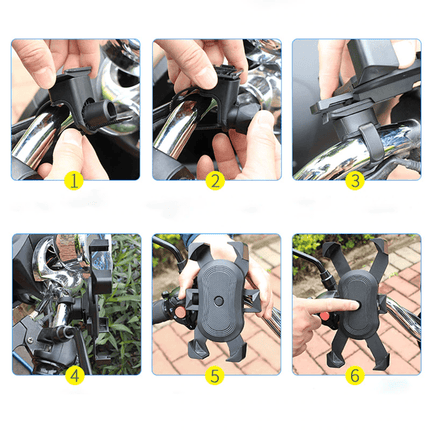 1

2

3

4

5

6