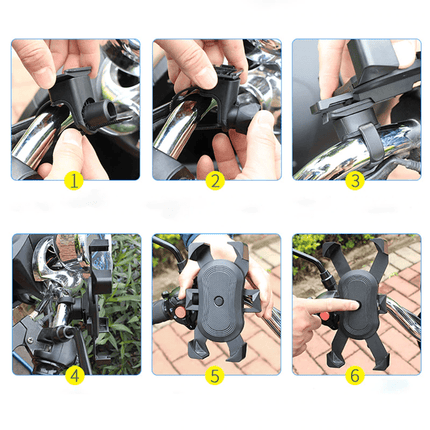 1
2
3
4
5
6