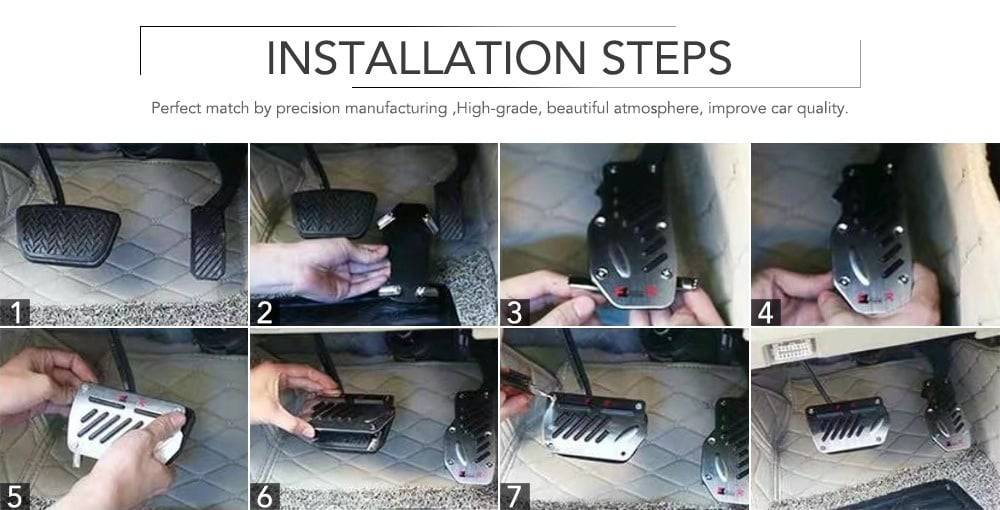 INSTALLATION STEPS

Perfect match by precision manufacturing ,High-grade, beautiful atmosphere, improve car quality.

1

2

3

4

5

6

7